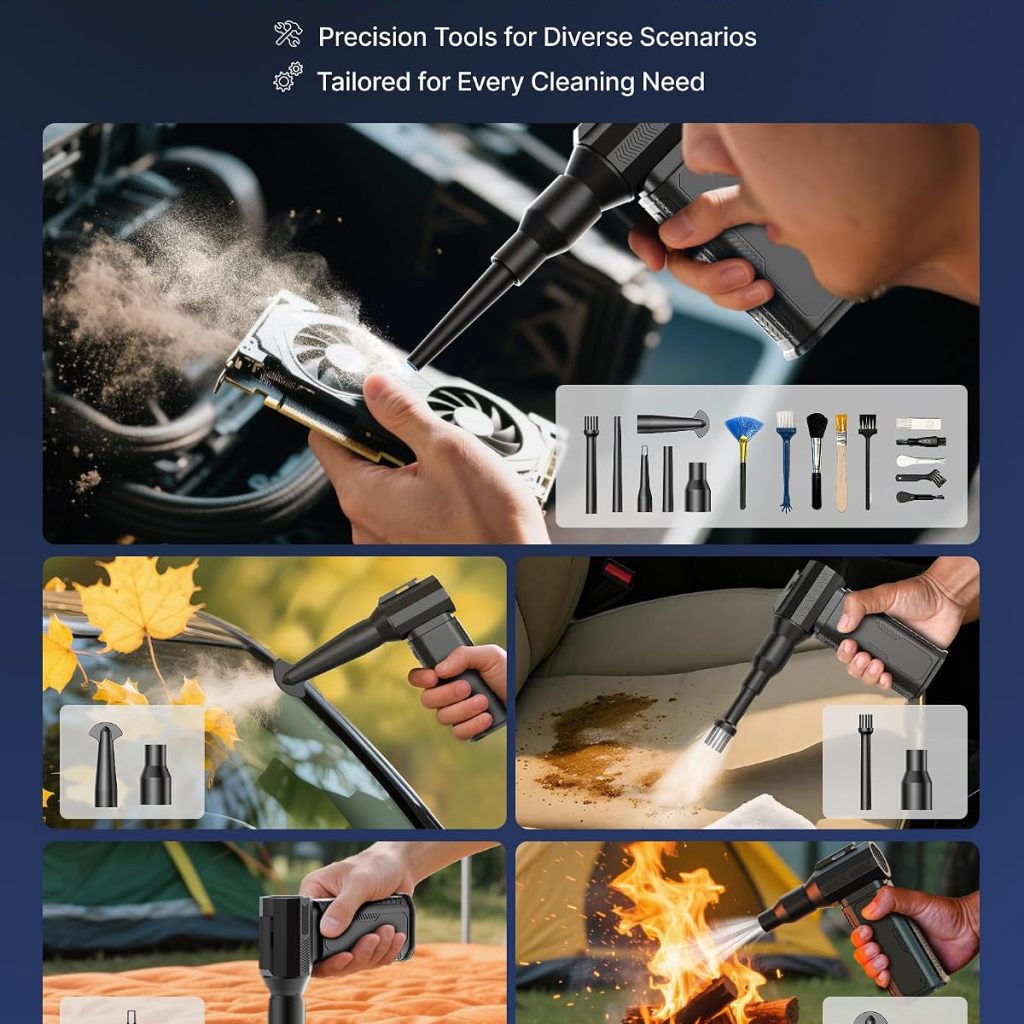 Precision Tools for Diverse Scenarios

Tailored for Every Cleaning Need